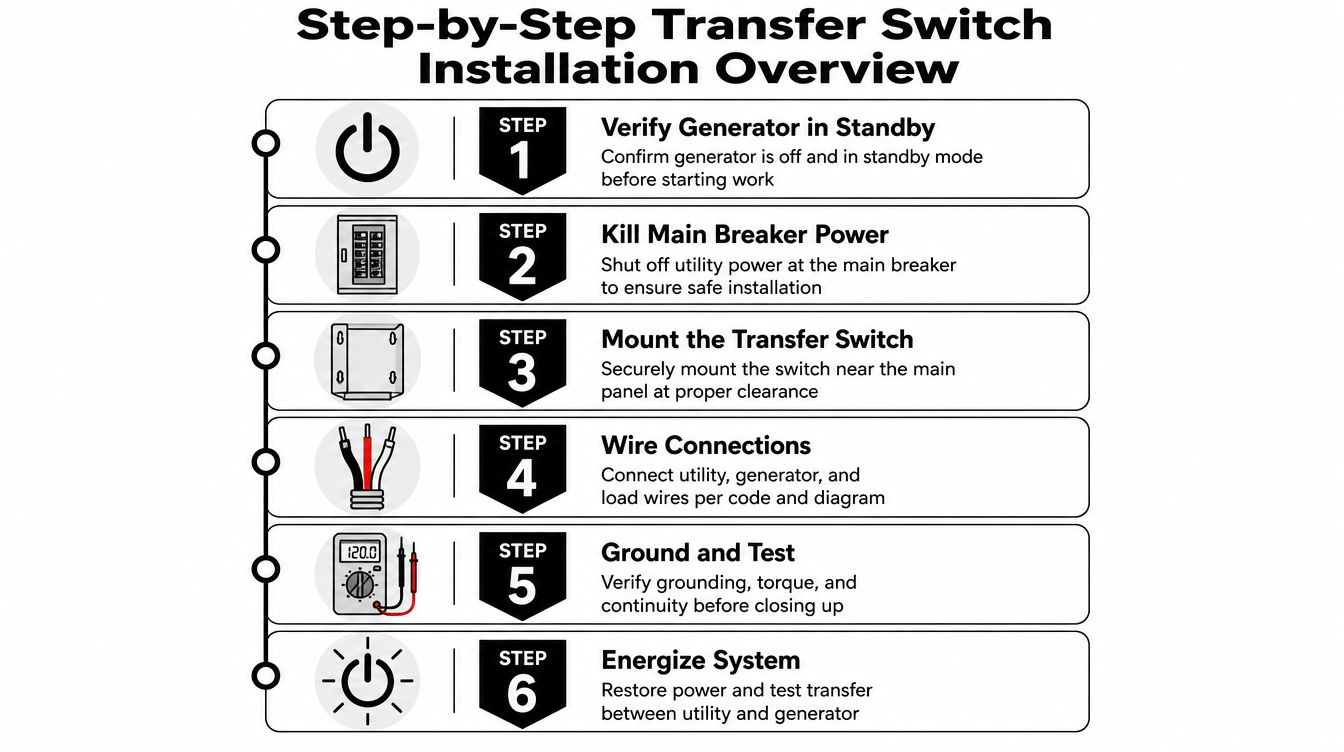 Step-by-Step Transfer Switch Installation Overview

STEP 1
Verify Generator in Standby
Confirm generator is off and in standby mode before starting work

STEP 2
Kill Main Breaker Power
Shut off utility power at the main breaker to ensure safe installation

STEP 3
Mount the Transfer Switch
Securely mount the switch near the main panel at proper clearance

STEP 4
Wire Connections
Connect utility, generator, and load wires per code and diagram

120.0

STEP 5
Ground and Test
Verify grounding, torque, and continuity before closing up

STEP 6
Energize System
Restore power and test transfer between utility and generator